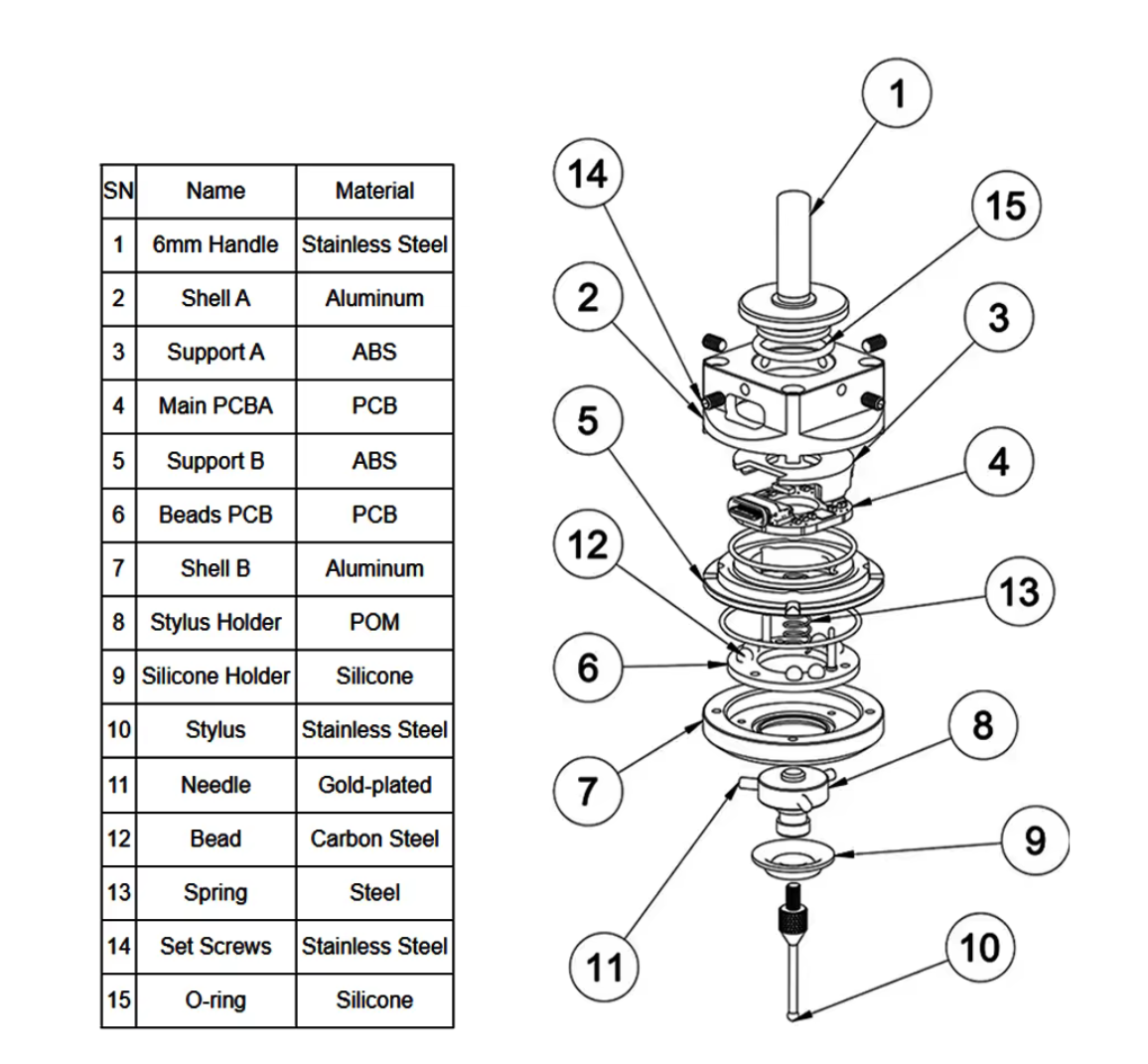 | SN | Name | Material |
|---|---|---|
| 1 | 6mm Handle | Stainless Steel |
| 2 | Shell A | Aluminum |
| 3 | Support A | ABS |
| 4 | Main PCBA | PCB |
| 5 | Support B | ABS |
| 6 | Beads PCB | PCB |
| 7 | Shell B | Aluminum |
| 8 | Stylus Holder | POM |
| 9 | Silicone Holder | Silicone |
| 10 | Stylus | Stainless Steel |
| 11 | Needle | Gold-plated |
| 12 | Bead | Carbon Steel |
| 13 | Spring | Steel |
| 14 | Set Screws | Stainless Steel |
| 15 | O-ring | Silicone |

1
14
15
2
3
5
4
12
13
6
8
7
9
11
10